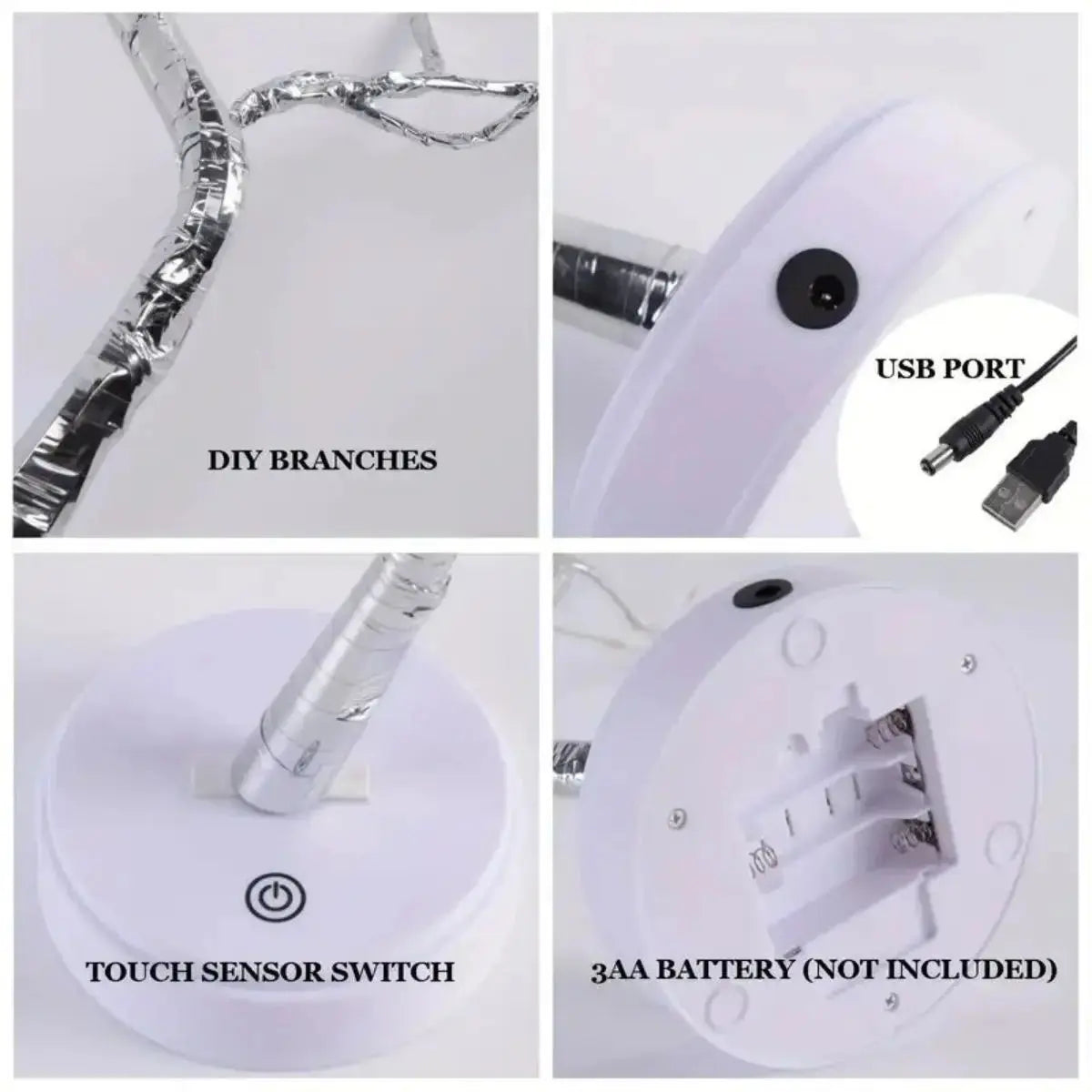 DIY BRANCHES

USB PORT

TOUCH SENSOR SWITCH

3AA BATTERY (NOT INCLUDED)