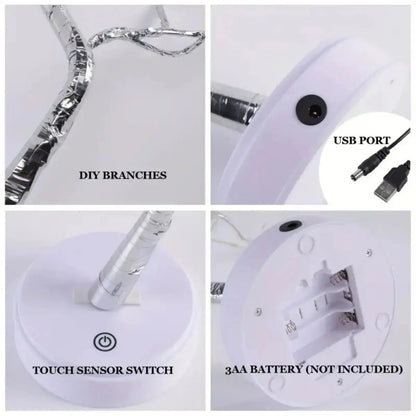 DIY BRANCHES

USB PORT

TOUCH SENSOR SWITCH

3AA BATTERY (NOT INCLUDED)