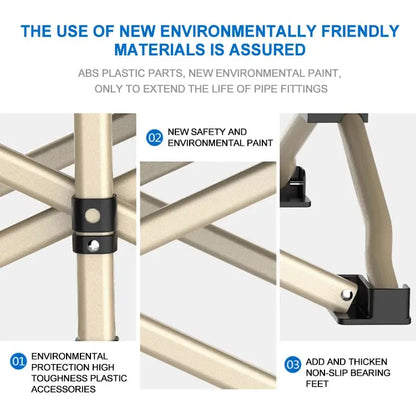 THE USE OF NEW ENVIRONMENTALLY FRIENDLY MATERIALS IS ASSURED

ABS PLASTIC PARTS, NEW ENVIRONMENTAL PAINT, ONLY TO EXTEND THE LIFE OF PIPE FITTINGS

02 NEW SAFETY AND ENVIRONMENTAL PAINT

01 ENVIRONMENTAL PROTECTION HIGH TOUGHNESS PLASTIC ACCESSORIES

03 ADD AND THICKEN NON-SLIP BEARING FEET