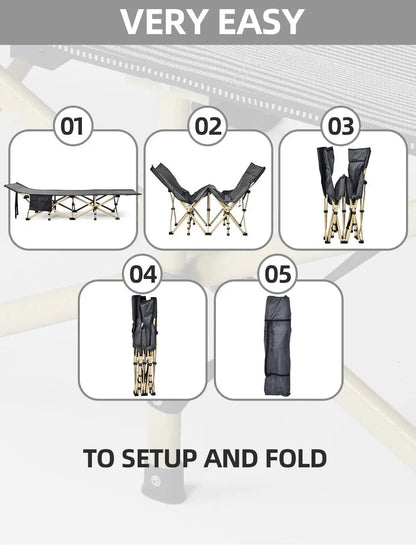 VERY EASY

01

02

03

04

05

TO SETUP AND FOLD