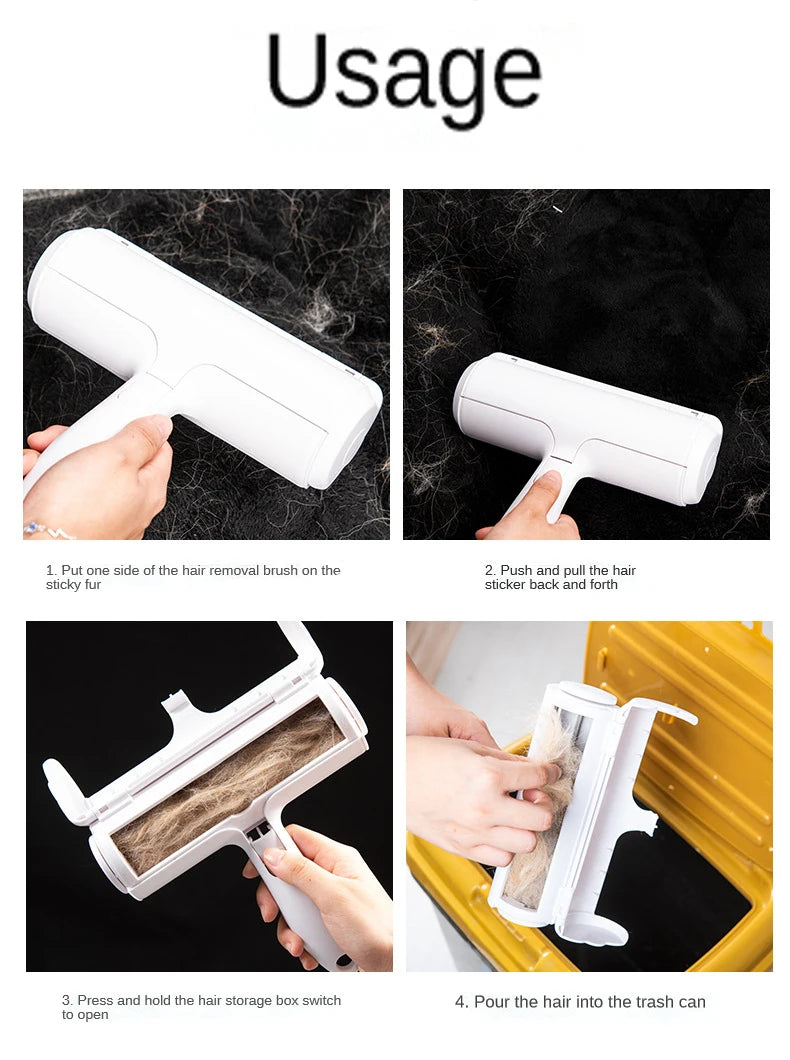 Usage

1. Put one side of the hair removal brush on the sticky fur

2. Push and pull the hair sticker back and forth

3. Press and hold the hair storage box switch to open

4. Pour the hair into the trash can