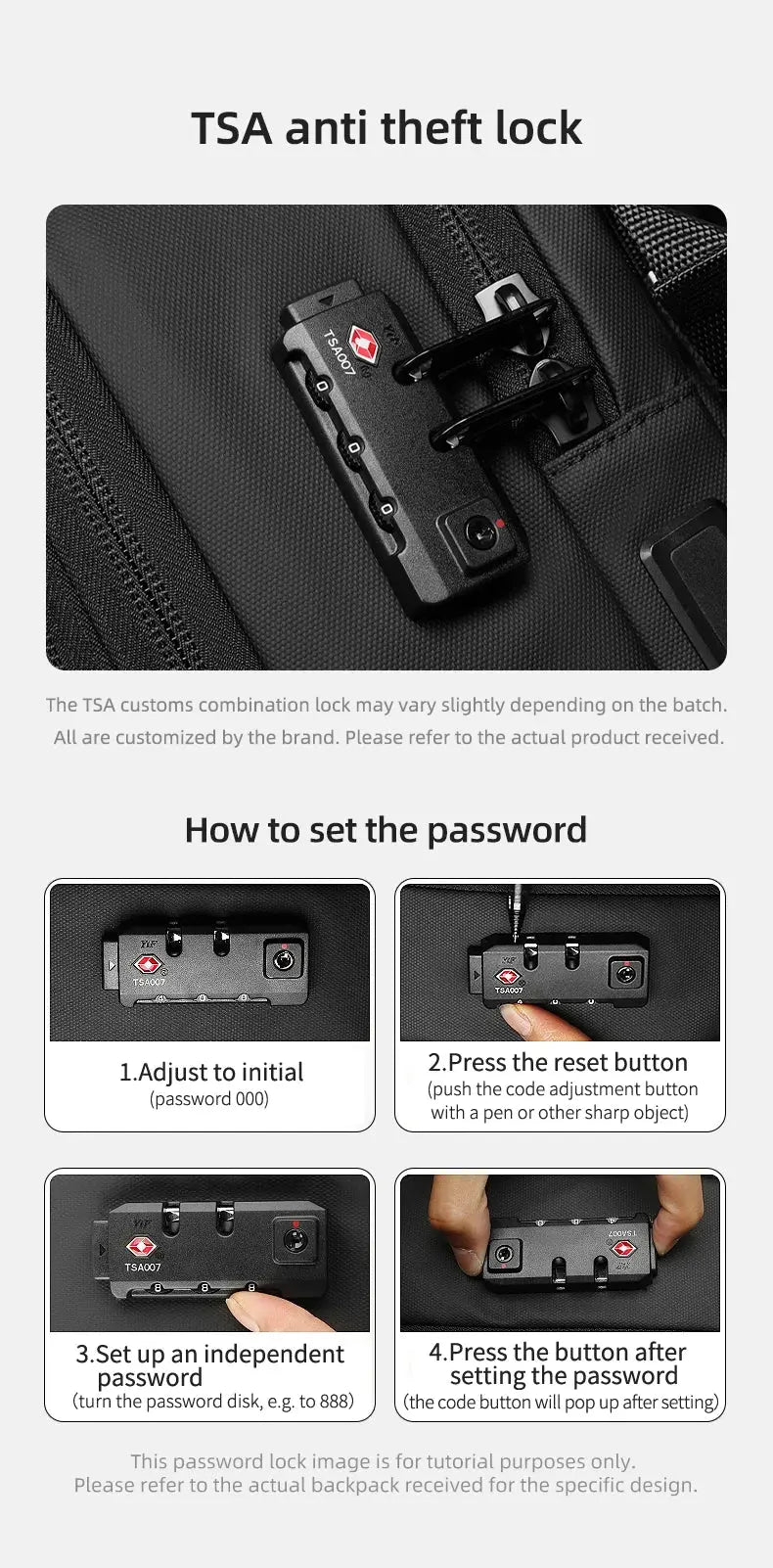 TSA anti theft lock

TSA007

0
0
0

The TSA customs combination lock may vary slightly depending on the batch. All are customized by the brand. Please refer to the actual product received.

How to set the password

TSA007

1.Adjust to initial
(password 000)

TSA007

2.Press the reset button
(push the code adjustment button with a pen or other sharp object)

TSA007

8 8 8

3.Set up an independent password
(turn the password disk, e.g. to 888)

TSA007

4.Press the button after setting the password
(the code button will pop up after setting)

This password lock image is for tutorial purposes only.
Please refer to the actual backpack received for the specific design.